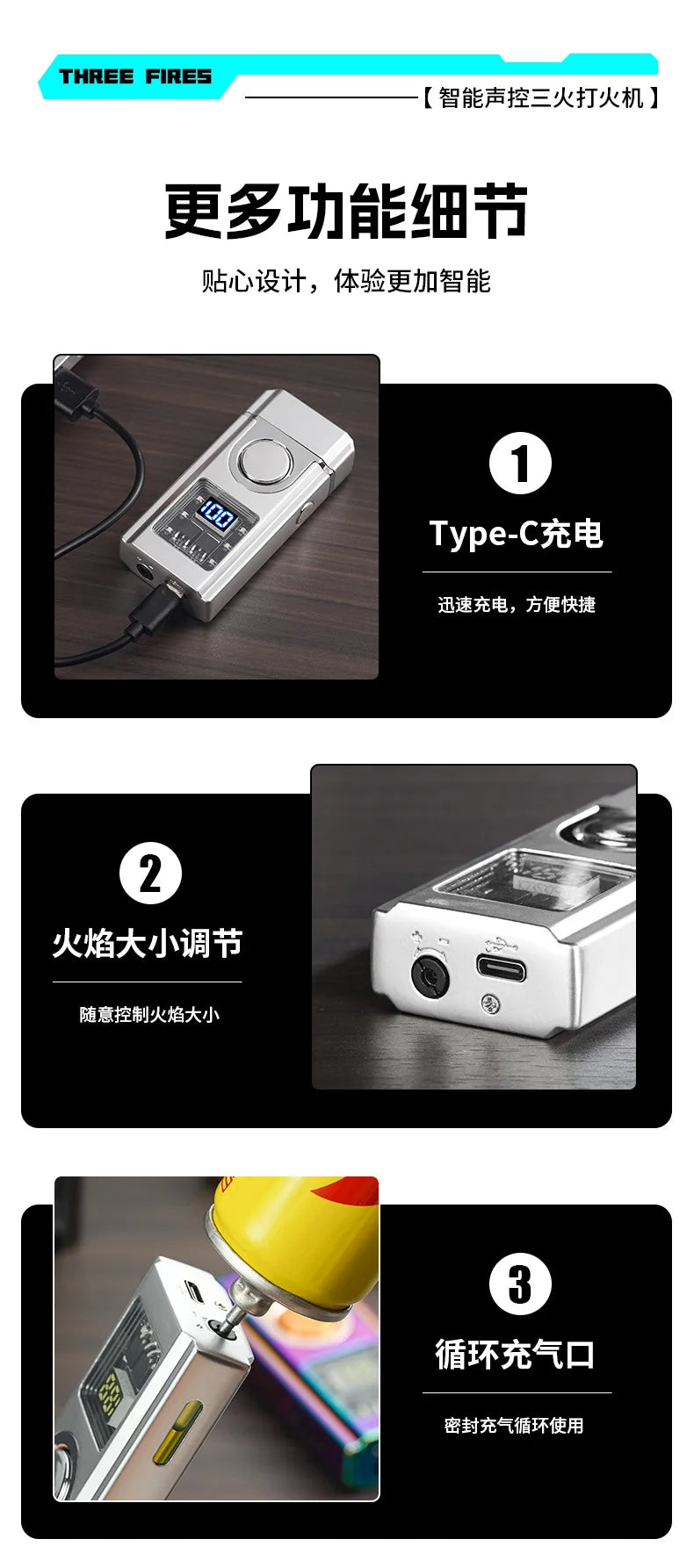 THREE FIRES

【智能声控三火打火机】

更多功能细节

贴心设计，体验更加智能

100

1

Type-C充电

迅速充电，方便快捷

2

火焰大小调节

随意控制火焰大小

3

循环充气口

密封充气循环使用